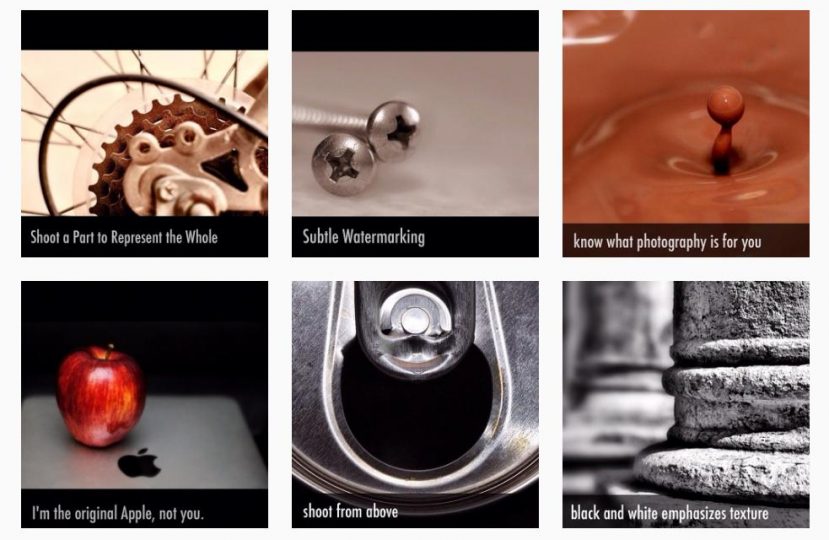 Shoot a Part to Represent the Whole

Subtle Watermarking

know what photography is for you

I'm the original Apple, not you.

shoot from above

black and white emphasizes texture